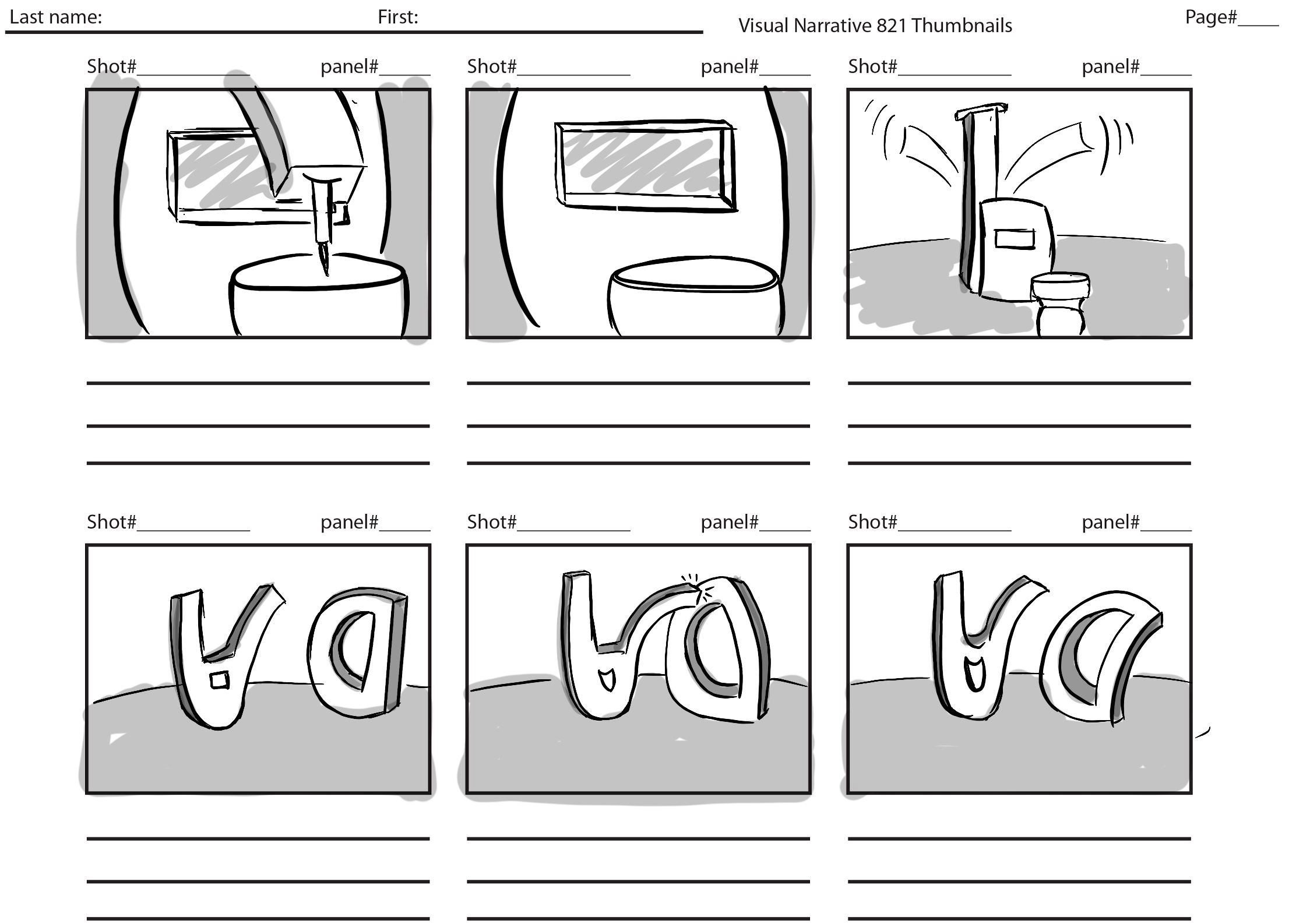 Last name: First: Visual Narrative 821 Thumbnails Page#____

Shot#__________ panel#_____

Shot#__________ panel#_____

Shot#__________ panel#_____

Shot#__________ panel#_____

Shot#__________ panel#_____

Shot#__________ panel#_____